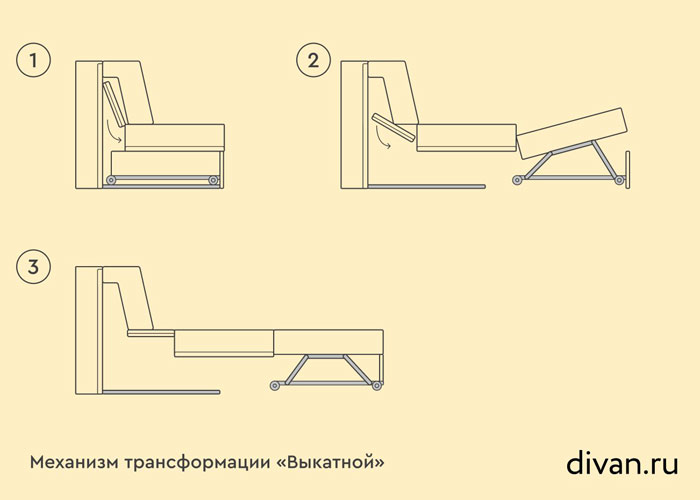 1

2

3

Механизм трансформации «Выкатной»

divan.ru