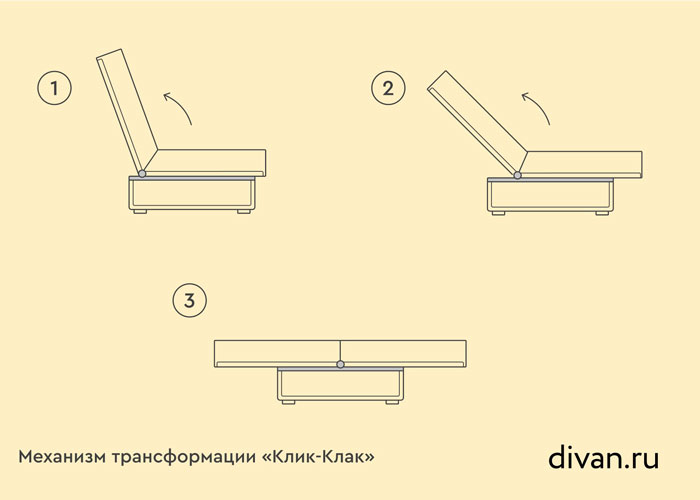 1

2

3

Механизм трансформации «Клик-Клак»

divan.ru