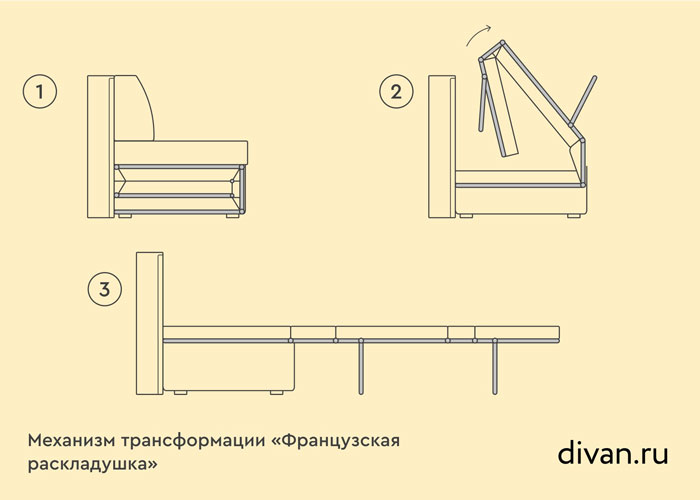 1

2

3

Механизм трансформации «Французская раскладушка»

divan.ru