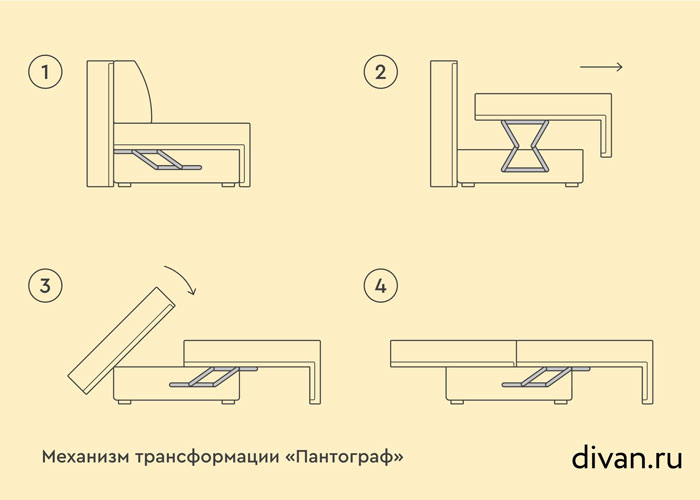 1

2

3

4

Механизм трансформации «Пантограф»

divan.ru