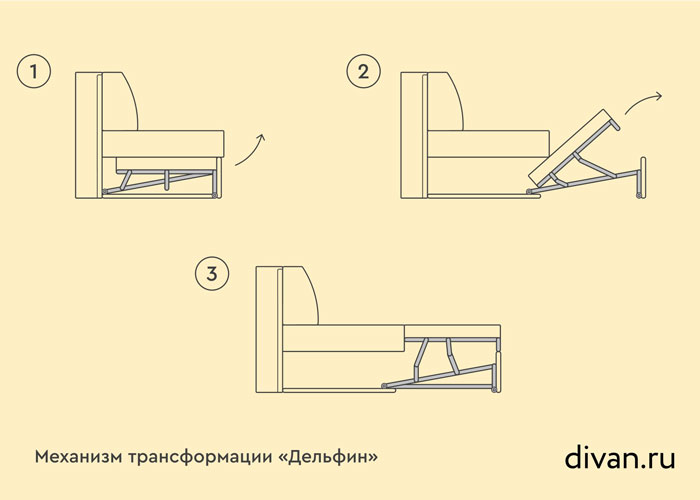 1

2

3

Механизм трансформации «Дельфин»

divan.ru