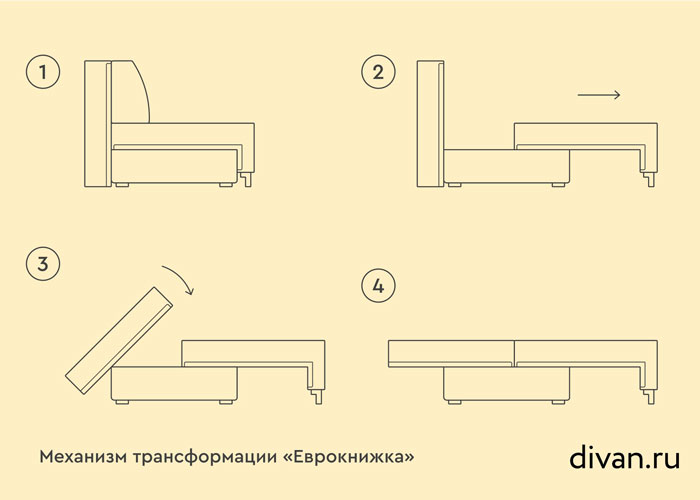 1

2

3

4

Механизм трансформации «Еврокнижка»

divan.ru